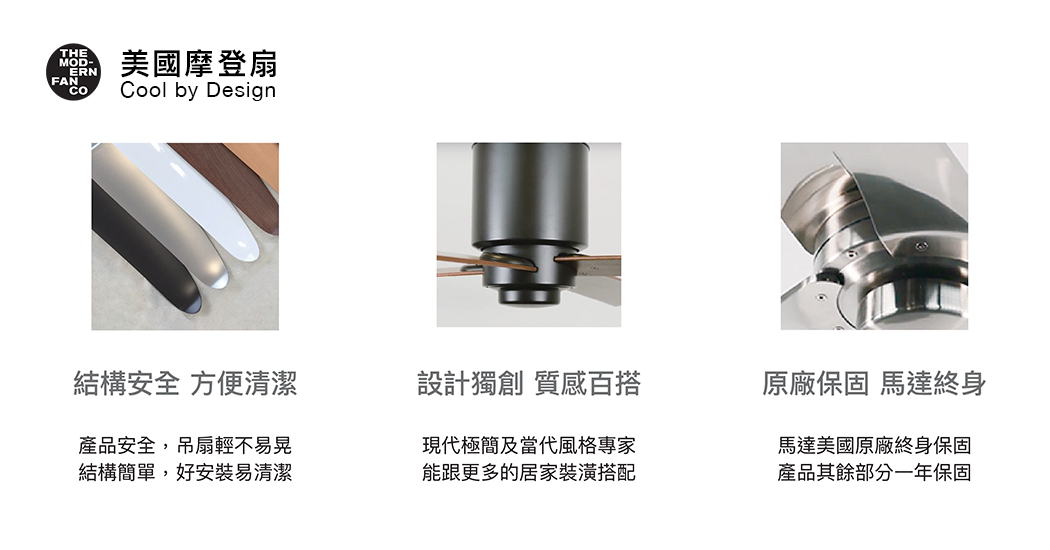 THE MOD-ERN FAN CO

美國摩登扇
Cool by Design

結構安全 方便清潔

產品安全，吊扇輕不易晃
結構簡單，好安裝易清潔

設計獨創 質感百搭

現代極簡及當代風格專家
能跟更多的居家裝潢搭配

原廠保固 馬達終身

馬達美國原廠終身保固
產品其餘部分一年保固