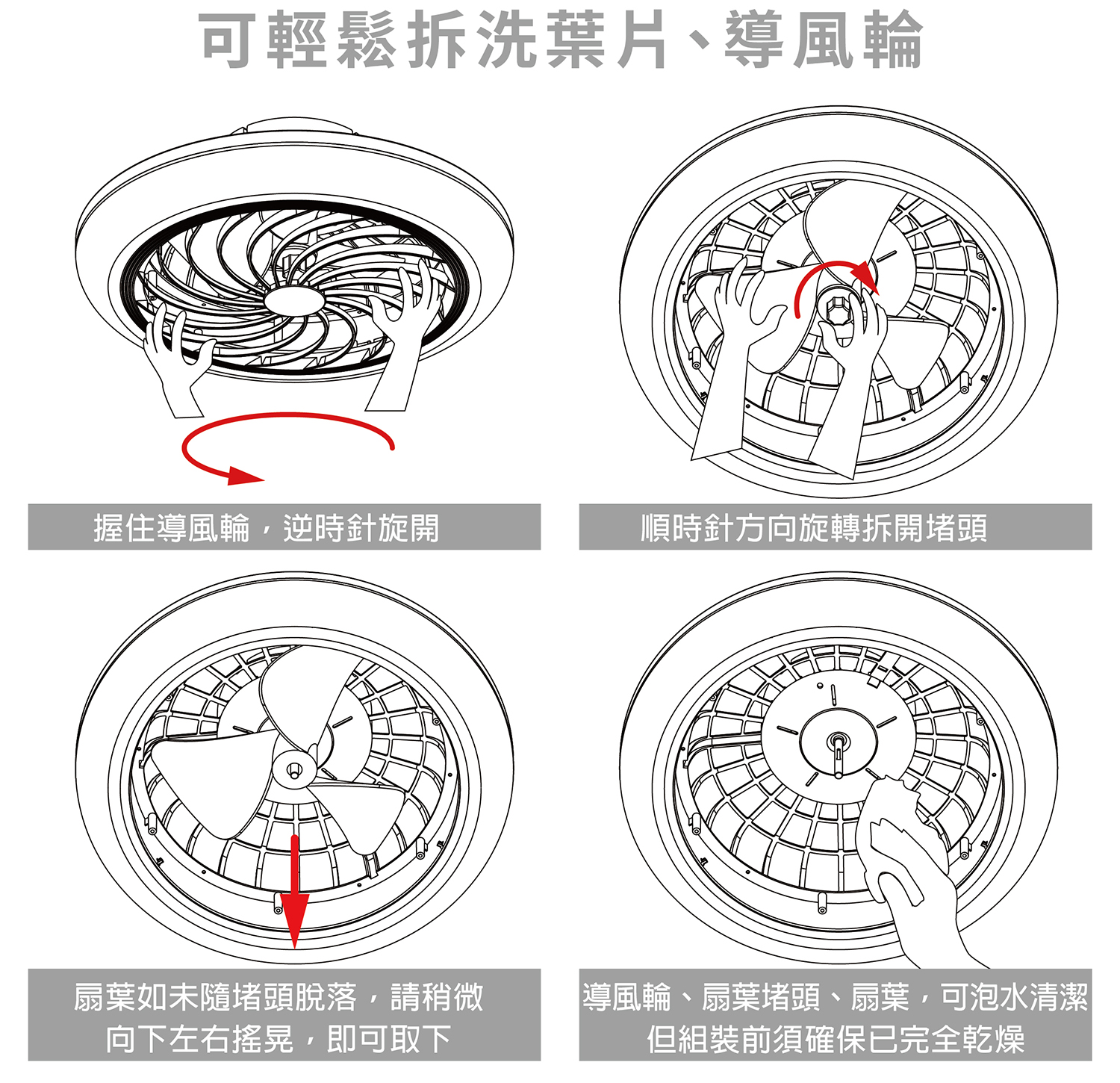 可輕鬆拆洗葉片、導風輪

握住導風輪，逆時針旋開

順時針方向旋轉拆開堵頭

扇葉如未隨堵頭脫落，請稍微向下左右搖晃，即可取下

導風輪、扇葉堵頭、扇葉，可泡水清潔但組裝前須確保已完全乾燥