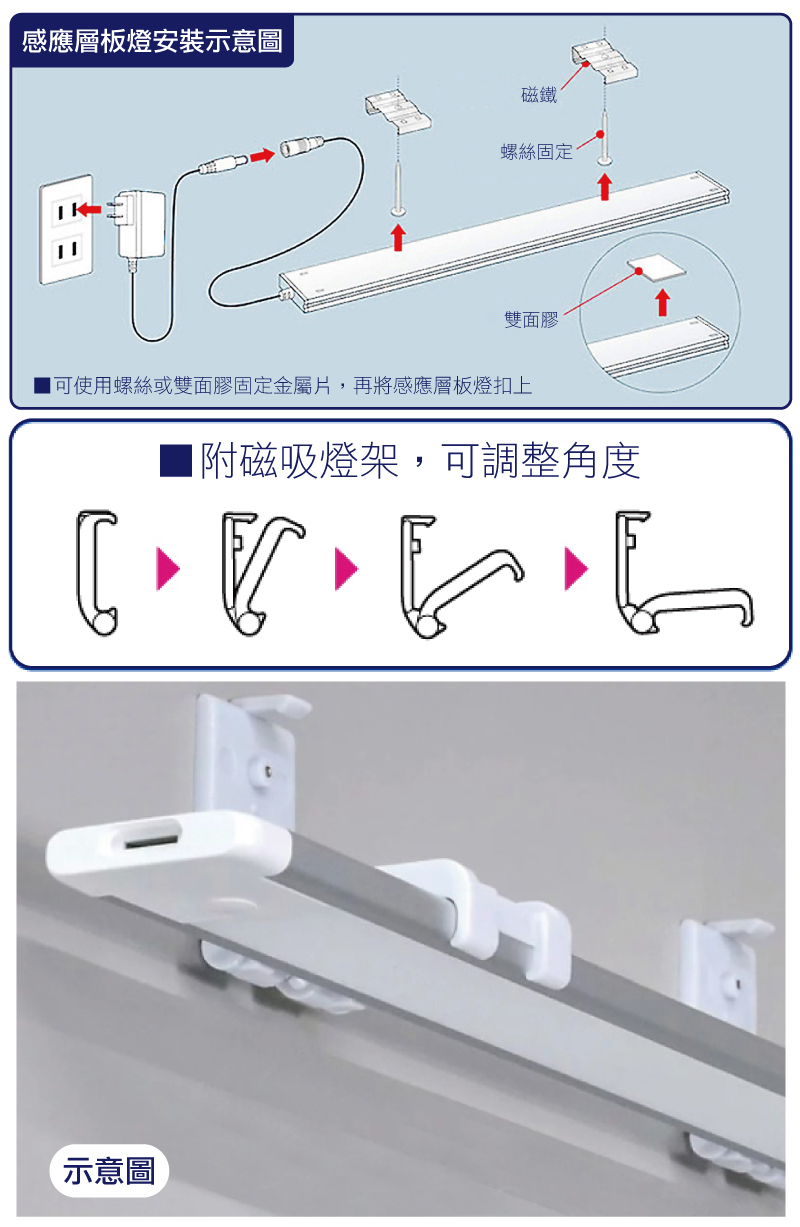 感應層板燈安裝示意圖

磁鐵

螺絲固定

雙面膠

■可使用螺絲或雙面膠固定金屬片，再將感應層板燈扣上

■附磁吸燈架，可調整角度

示意圖