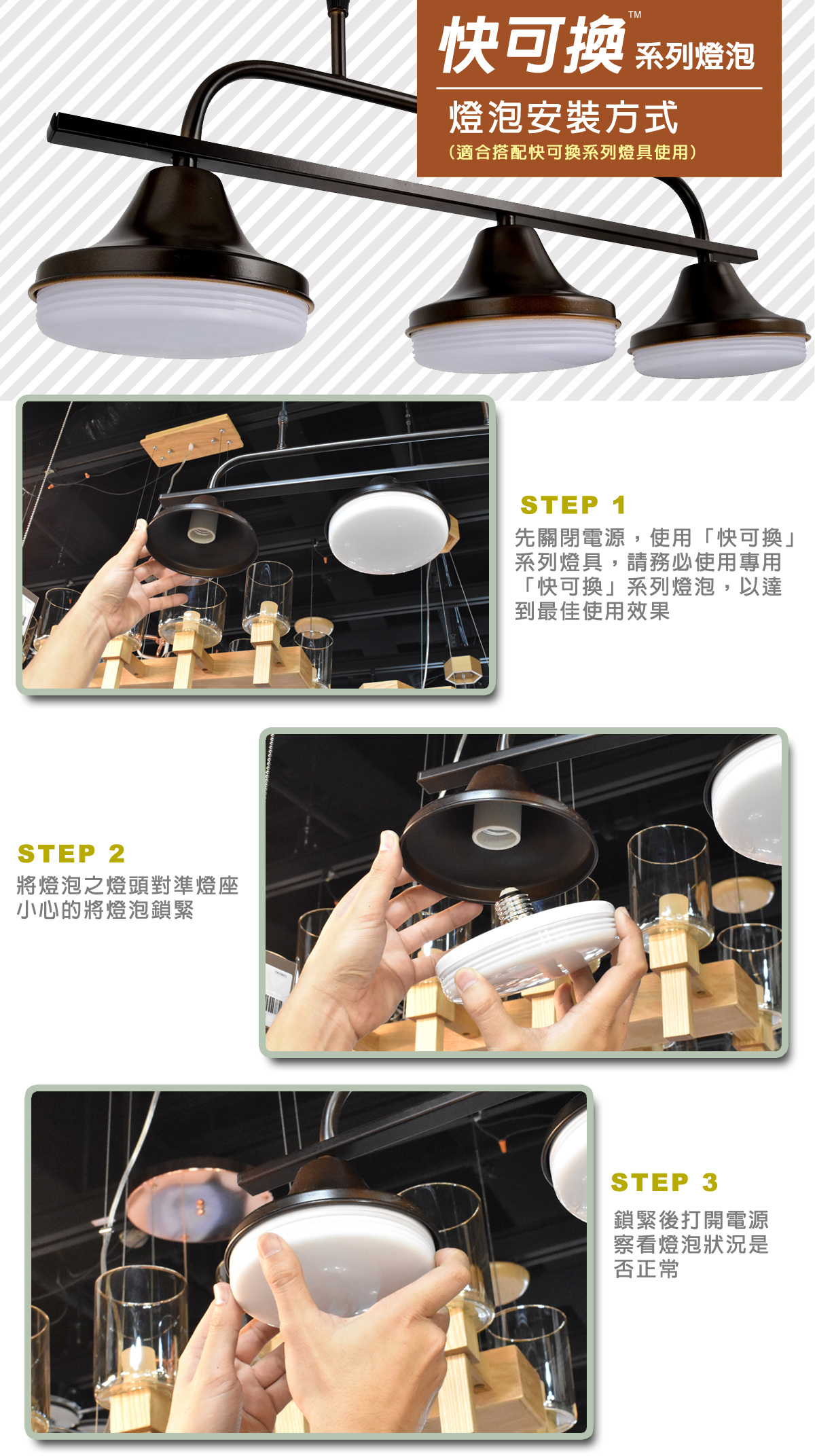 快可換™ 系列燈泡

燈泡安裝方式

(適合搭配快可換系列燈具使用)

STEP 1

先關閉電源，使用「快可換」系列燈具，請務必使用專用「快可換」系列燈泡，以達到最佳使用效果

STEP 2

將燈泡之燈頭對準燈座小心的將燈泡鎖緊

STEP 3

鎖緊後打開電源察看燈泡狀況是否正常